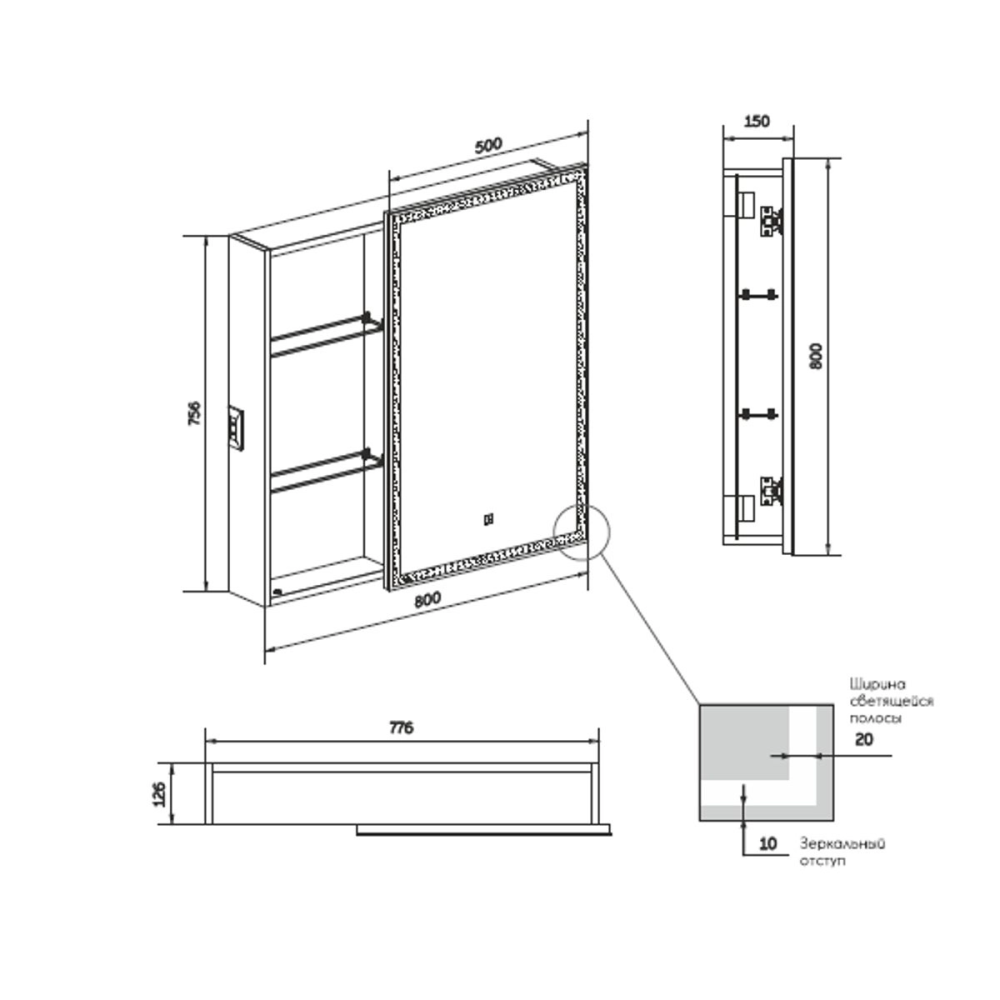 500

150

756

800

800

776

126

Ширина светящейся полосы

20

10

Зеркальный отступ